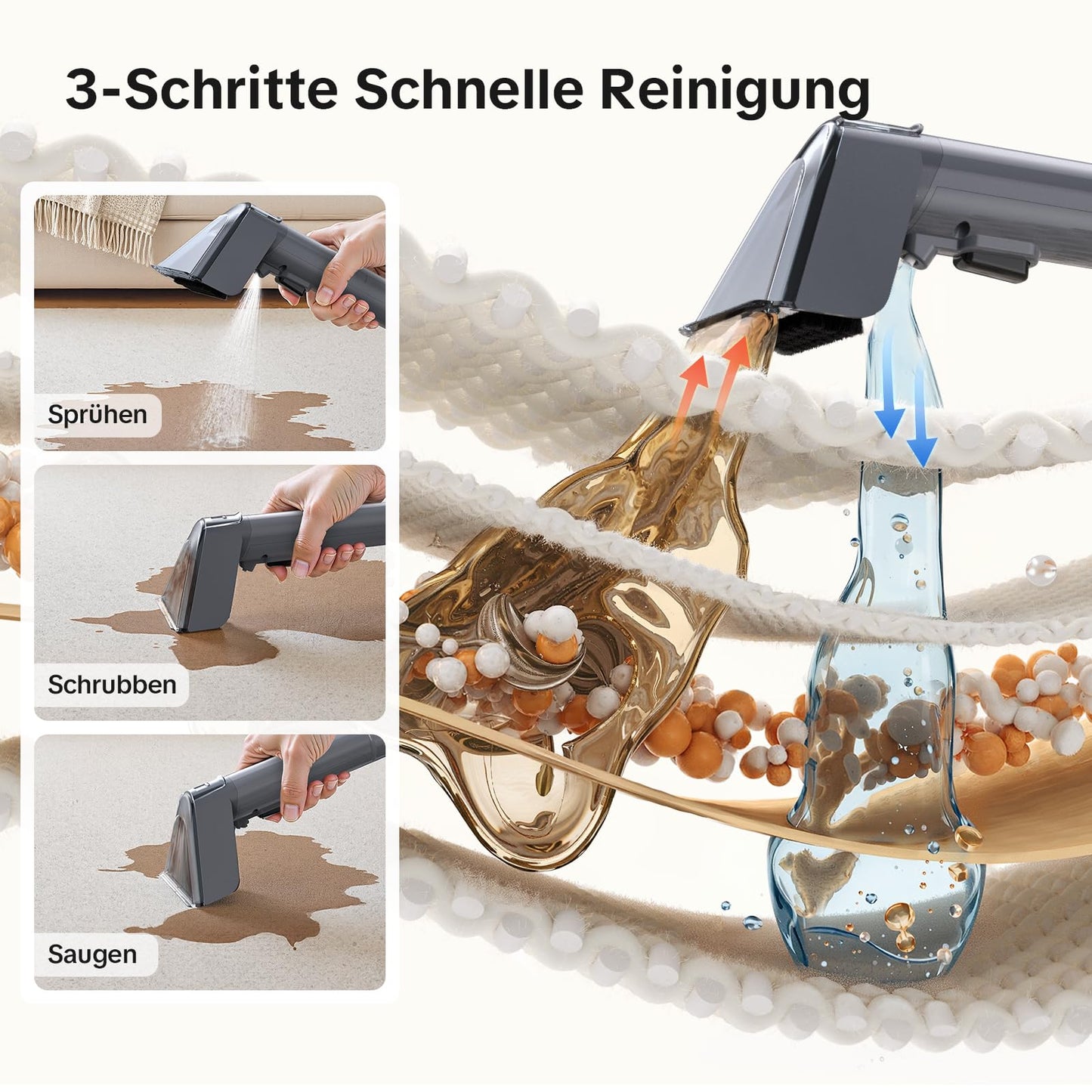 3-Schritte Schnelle Reinigung

Sprühen

Schrubben

Saugen